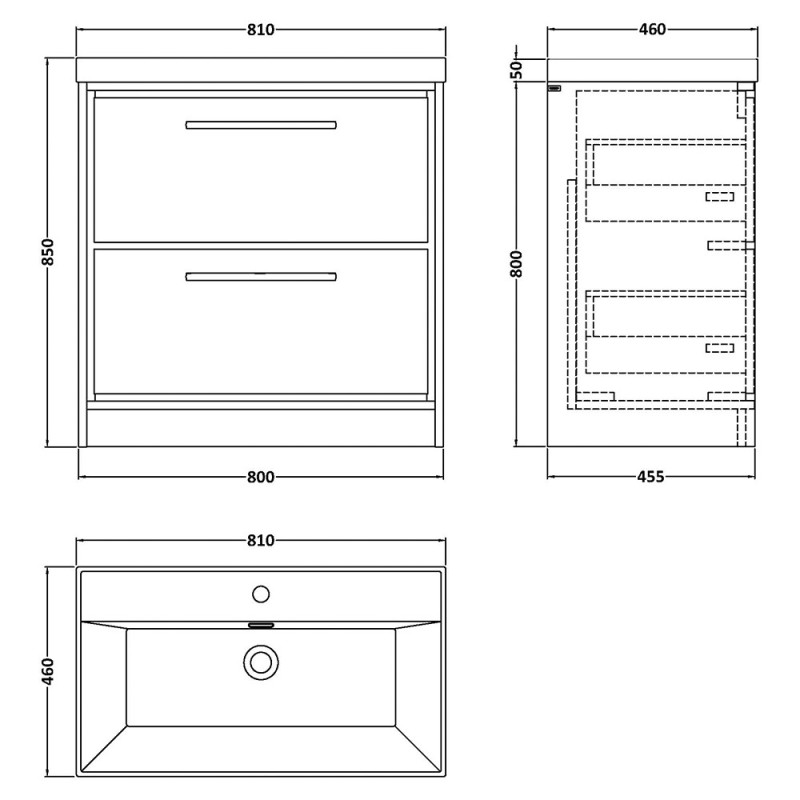 810

850

800

460

50

800

455

810

460